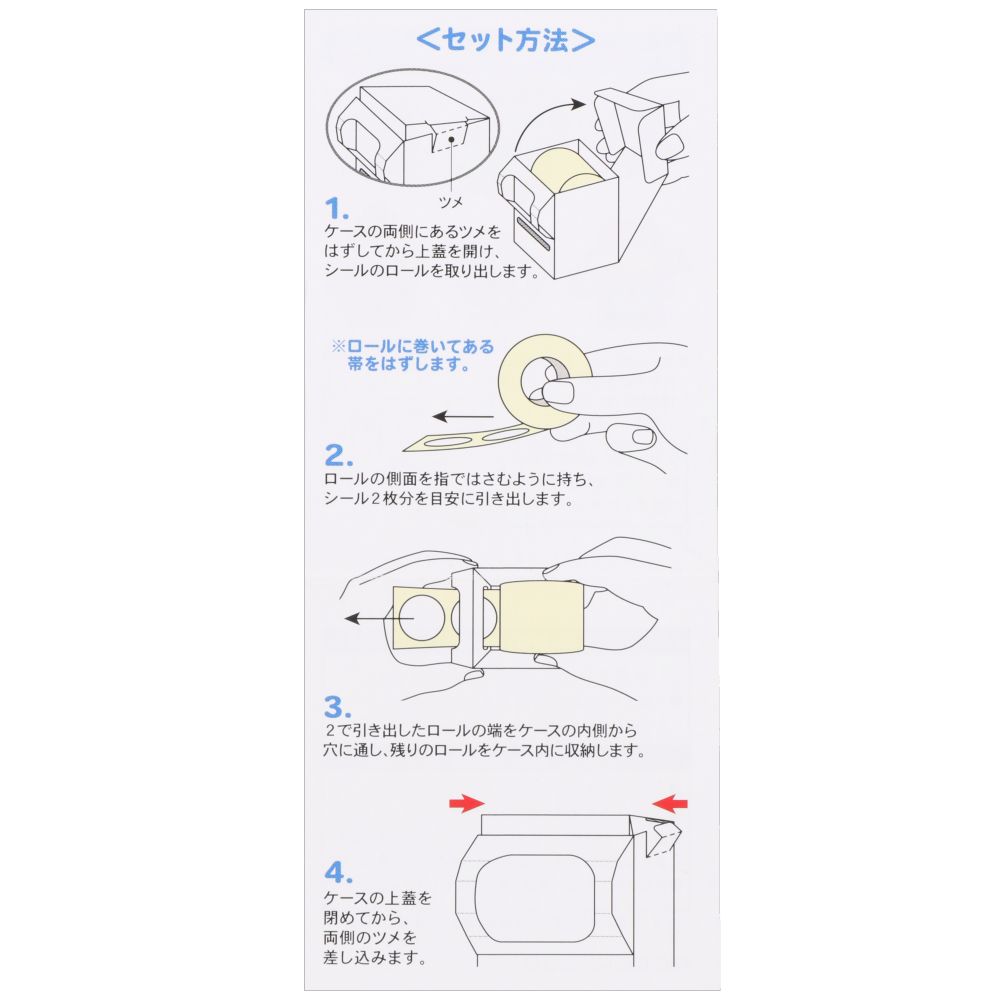 <セット方法>

ツメ

1.
ケースの両側にあるツメをはずしてから上蓋を開け、シールのロールを取り出します。

※ロールに巻いてある帯をはずします。

2.
ロールの側面を指ではさむように持ち、シール2枚分を目安に引き出します。

3.
2で引き出したロールの端をケースの内側から穴に通し、残りのロールをケース内に収納します。

4.
ケースの上蓋を閉めてから、両側のツメを差し込みます。