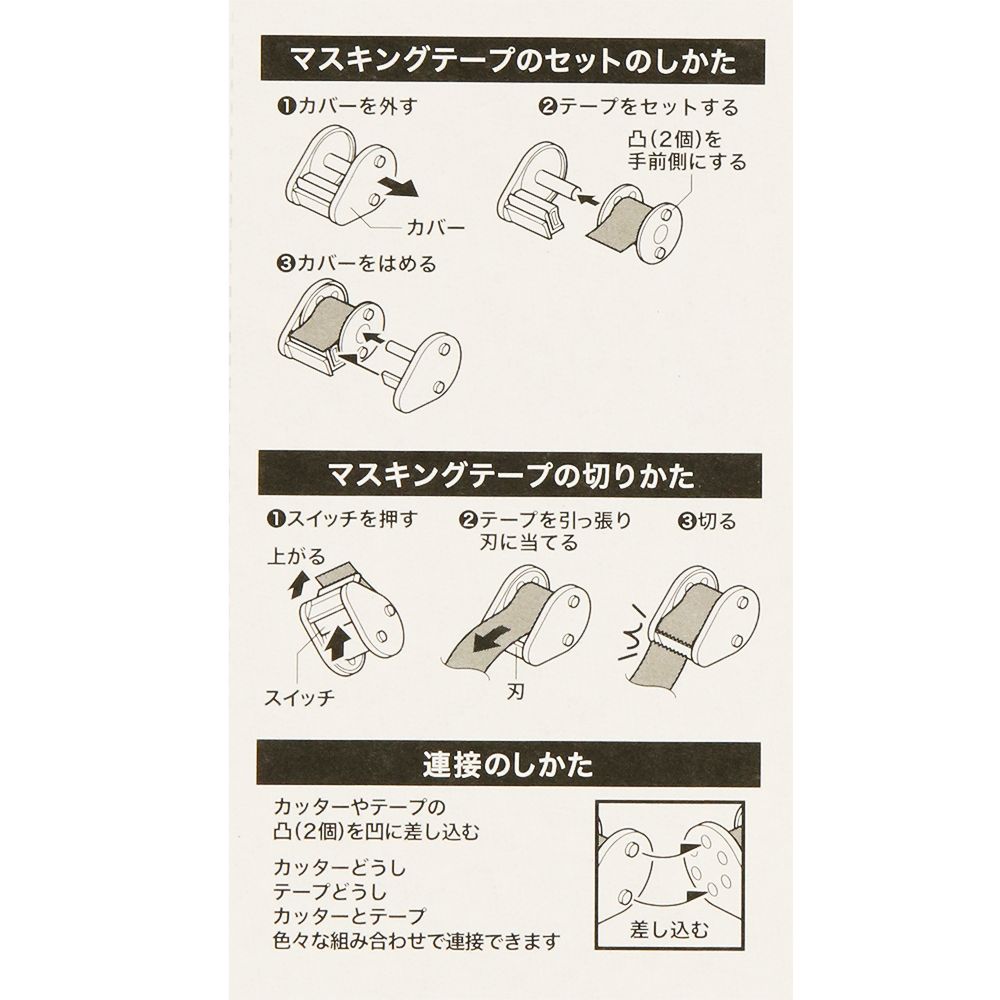 マスキングテープのセットのしかた

❶カバーを外す

カバー

❷テープをセットする

凸(2個)を手前側にする

❸カバーをはめる

マスキングテープの切りかた

❶スイッチを押す

上がる

スイッチ

❷テープを引っ張り刃に当てる

刃

❸切る

連接のしかた

カッターやテープの凸(2個)を凹に差し込む

カッターどうし
テープどうし
カッターとテープ
色々な組み合わせで連接できます

差し込む