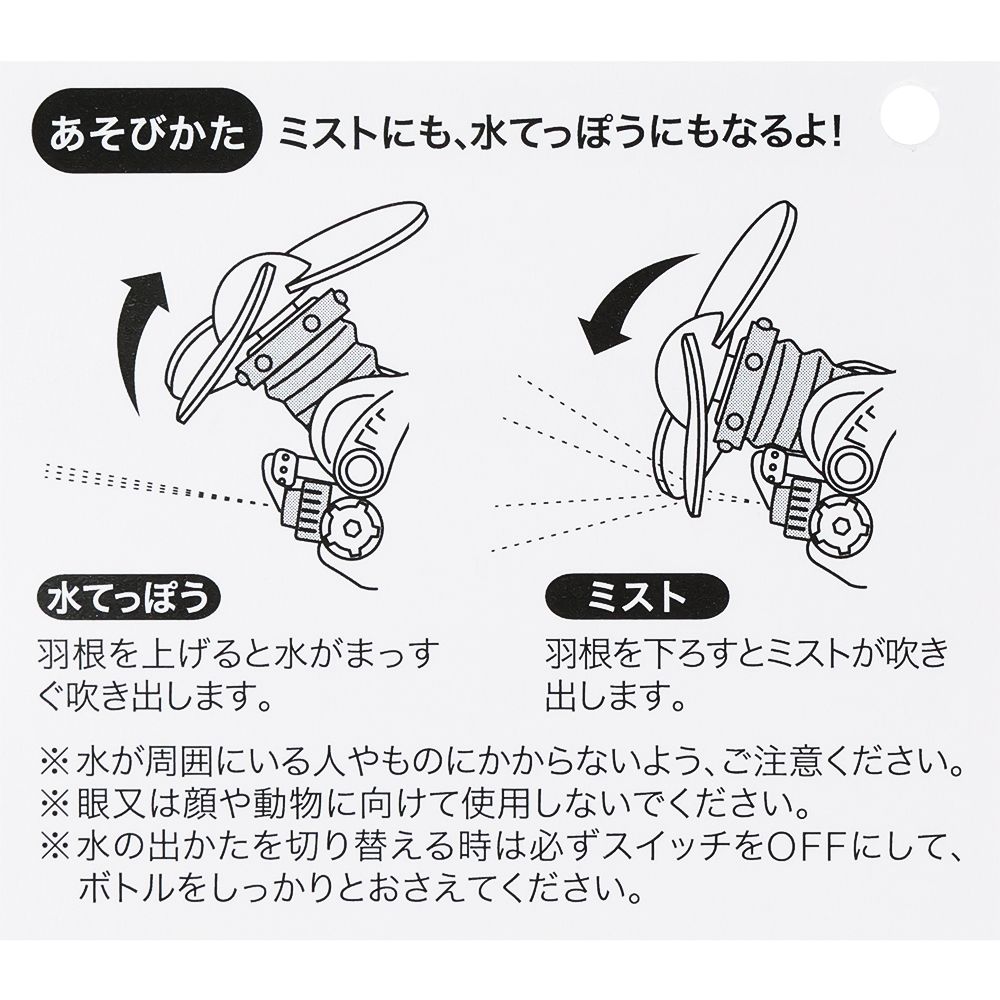 あそびかた ミストにも、水てっぽうにもなるよ!

水てっぽう

羽根を上げると水がまっすぐ吹き出します。

ミスト

羽根を下ろすとミストが吹き出します。

※水が周囲にいる人やものにかからないよう、ご注意ください。
※眼又は顔や動物に向けて使用しないでください。
※水の出かたを切り替える時は必ずスイッチをOFFにして、ボトルをしっかりとおさえてください。