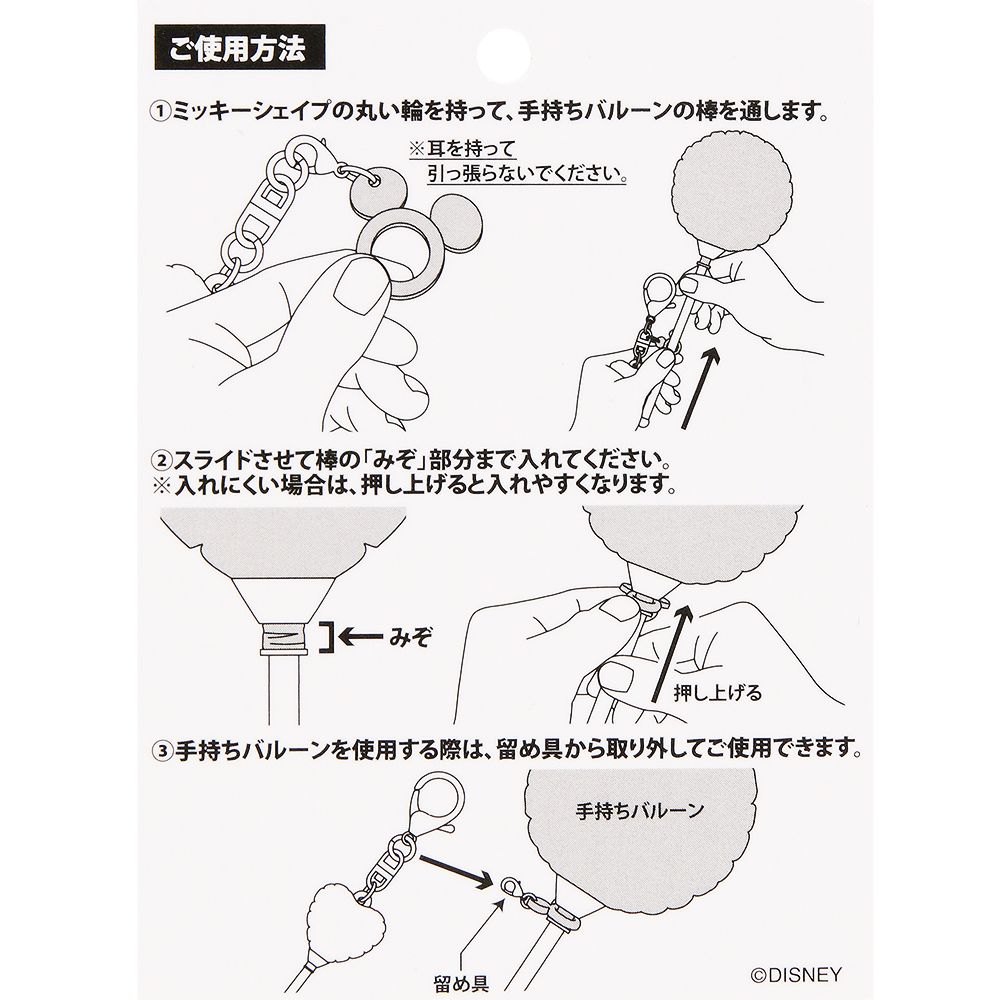 ご使用方法

①ミッキーシェイプの丸い輪を持って、手持ちバルーンの棒を通します。

※耳を持って引っ張らないでください。

②スライドさせて棒の「みぞ」部分まで入れてください。
※入れにくい場合は、押し上げると入れやすくなります。

みぞ

押し上げる

③手持ちバルーンを使用する際は、留め具から取り外してご使用できます。

手持ちバルーン

留め具

©DISNEY