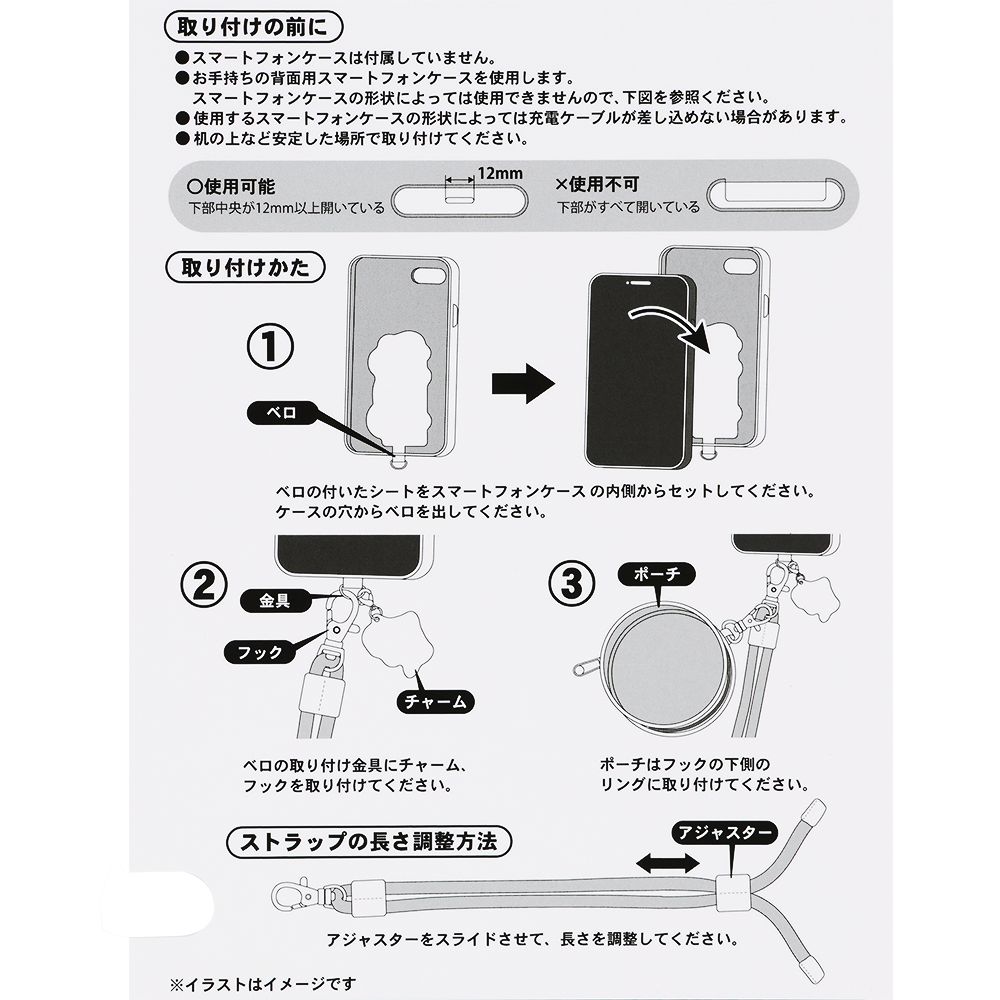 取り付けの前に

●スマートフォンケースは付属していません。
●お手持ちの背面用スマートフォンケースを使用します。
スマートフォンケースの形状によっては使用できませんので、下図を参照ください。
●使用するスマートフォンケースの形状によっては充電ケーブルが差し込めない場合があります。
●机の上など安定した場所で取り付けてください。

○使用可能
下部中央が12mm以上開いている
12mm

×使用不可
下部がすべて開いている

取り付けかた

①

ベロ

ベロの付いたシートをスマートフォンケース の内側からセットしてください。
ケースの穴からベロを出してください。

②

金具

フック

チャーム

ベロの取り付け金具にチャーム、
フックを取り付けてください。

③

ポーチ

ポーチはフックの下側の
リングに取り付けてください。

ストラップの長さ調整方法

アジャスター

アジャスターをスライドさせて、長さを調整してください。

※イラストはイメージです