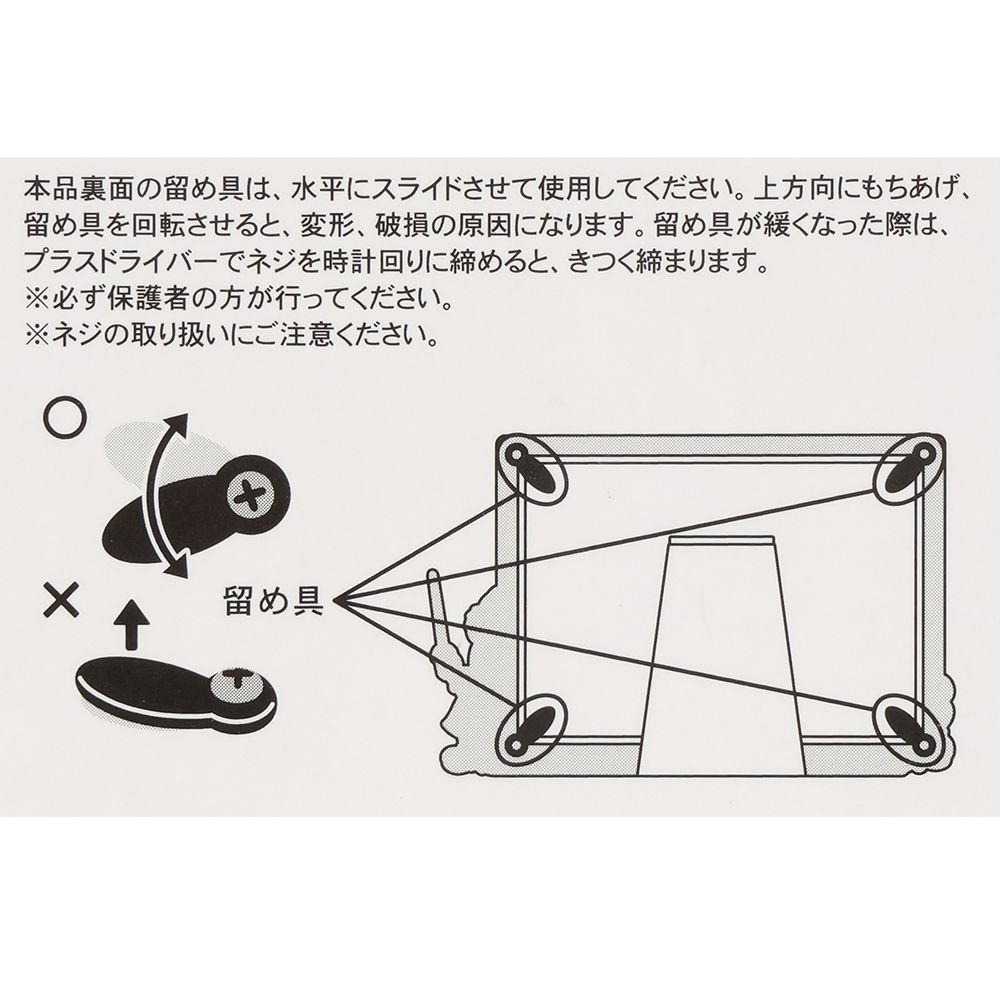 本品裏面の留め具は、水平にスライドさせて使用してください。上方向にもちあげ、留め具を回転させると、変形、破損の原因になります。留め具が緩くなった際は、プラスドライバーでネジを時計回りに締めると、きつく締まります。
※必ず保護者の方が行ってください。
※ネジの取り扱いにご注意ください。

○

×

留め具