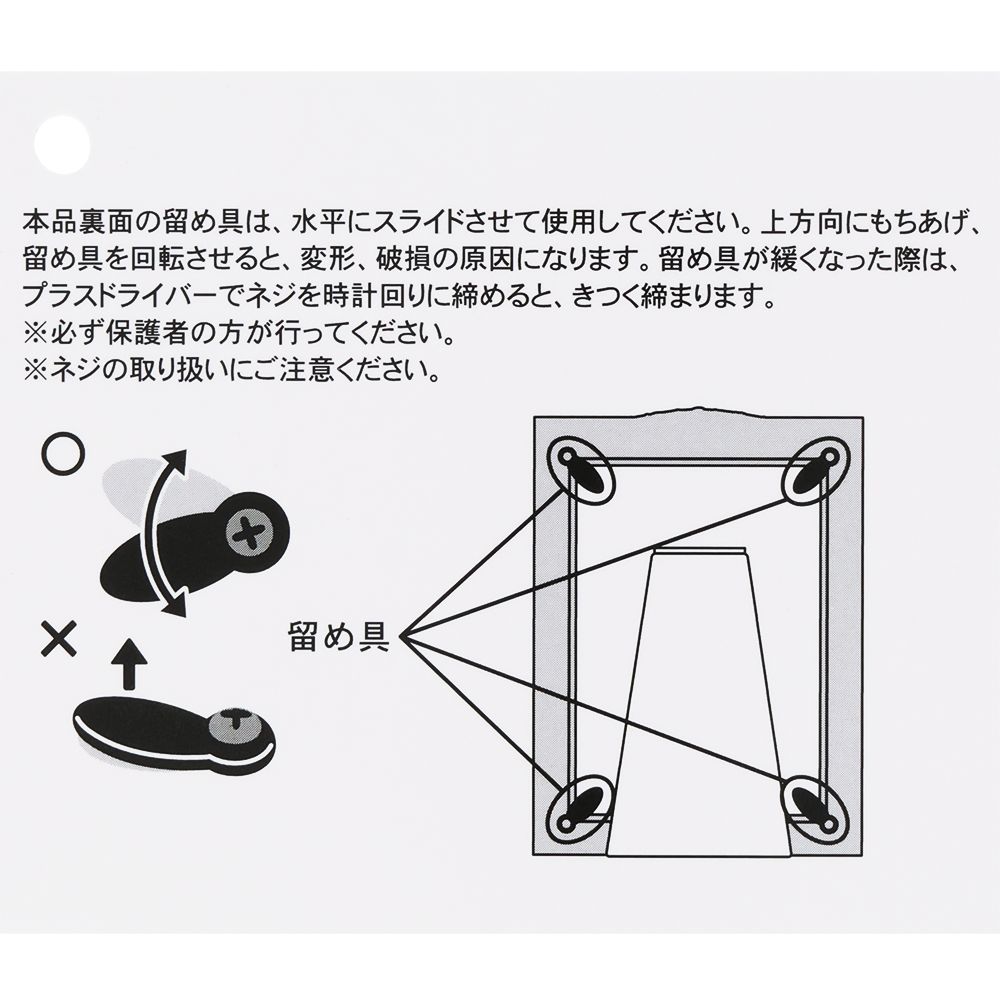 本品裏面の留め具は、水平にスライドさせて使用してください。上方向にもちあげ、留め具を回転させると、変形、破損の原因になります。留め具が緩くなった際は、プラスドライバーでネジを時計回りに締めると、きつく締まります。
※必ず保護者の方が行ってください。
※ネジの取り扱いにご注意ください。

○

×

留め具