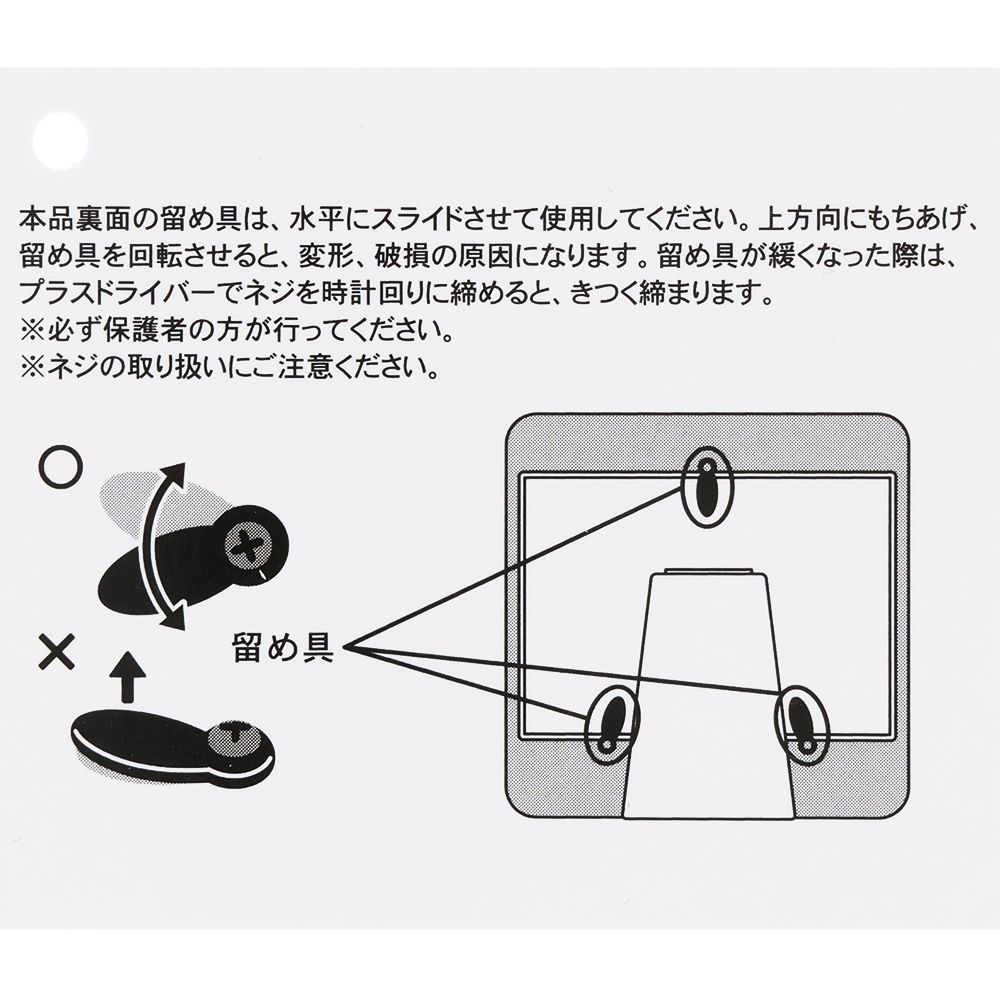 本品裏面の留め具は、水平にスライドさせて使用してください。上方向にもちあげ、留め具を回転させると、変形、破損の原因になります。留め具が緩くなった際は、プラスドライバーでネジを時計回りに締めると、きつく締まります。
※必ず保護者の方が行ってください。
※ネジの取り扱いにご注意ください。

○

×

留め具