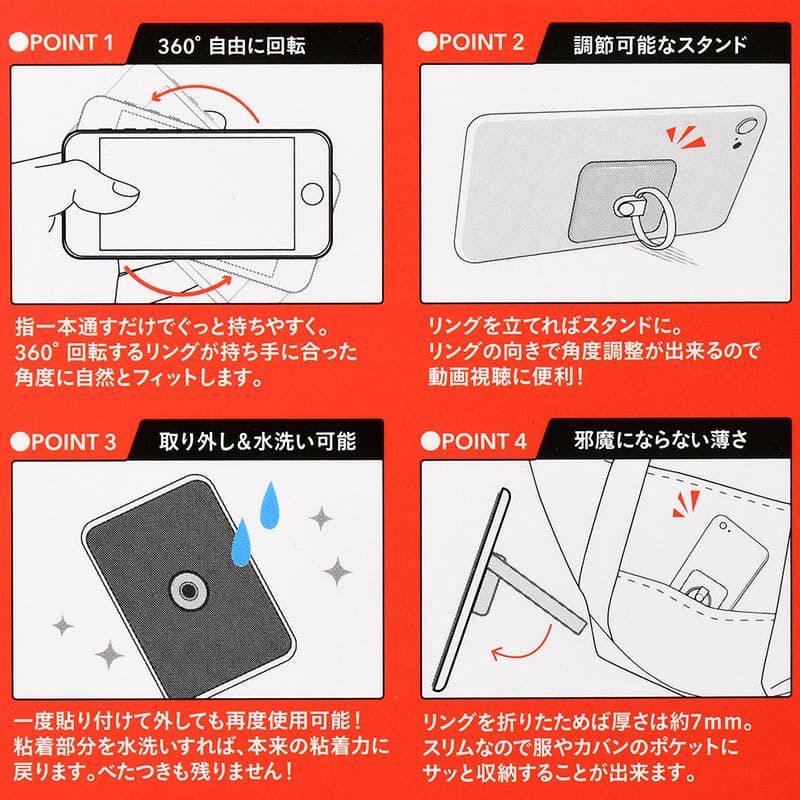 ●POINT 1 360° 自由に回転

指一本通すだけでぐっと持ちやすく。360° 回転するリングが持ち手に合った角度に自然とフィットします。

●POINT 2 調節可能なスタンド

リングを立てればスタンドに。リングの向きで角度調整が出来るので動画視聴に便利！

●POINT 3 取り外し＆水洗い可能

一度貼り付けて外しても再度使用可能！粘着部分を水洗いすれば、本来の粘着力に戻ります。べたつきも残りません！

●POINT 4 邪魔にならない薄さ

リングを折りたためば厚さは約7mm。スリムなので服やカバンのポケットにサッと収納することが出来ます。