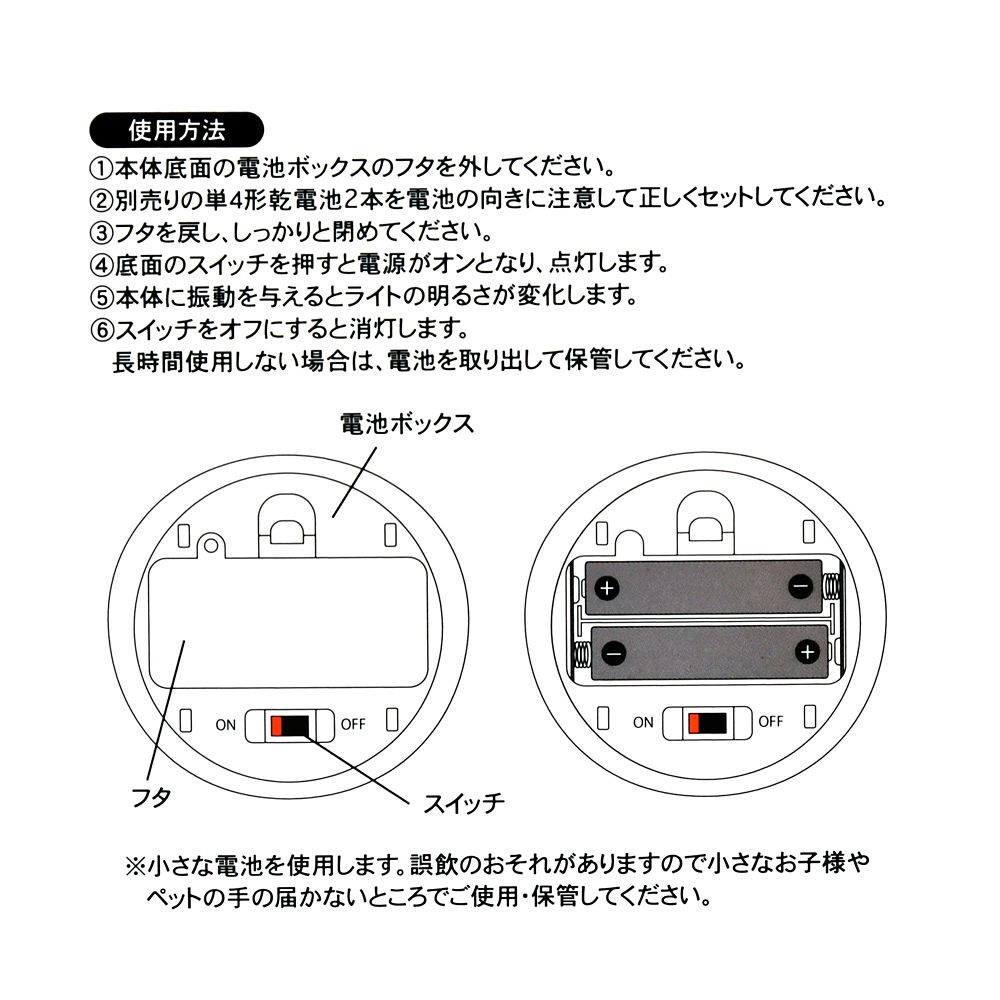 使用方法

①本体底面の電池ボックスのフタを外してください。
②別売りの単4形乾電池2本を電池の向きに注意して正しくセットしてください。
③フタを戻し、しっかりと閉めてください。
④底面のスイッチを押すと電源がオンとなり、点灯します。
⑤本体に振動を与えるとライトの明るさが変化します。
⑥スイッチをオフにすると消灯します。
長時間使用しない場合は、電池を取り出して保管してください。

電池ボックス

ON OFF

フタ

スイッチ

+ − − +

ON OFF

※小さな電池を使用します。誤飲のおそれがありますので小さなお子様やペットの手の届かないところでご使用・保管してください。