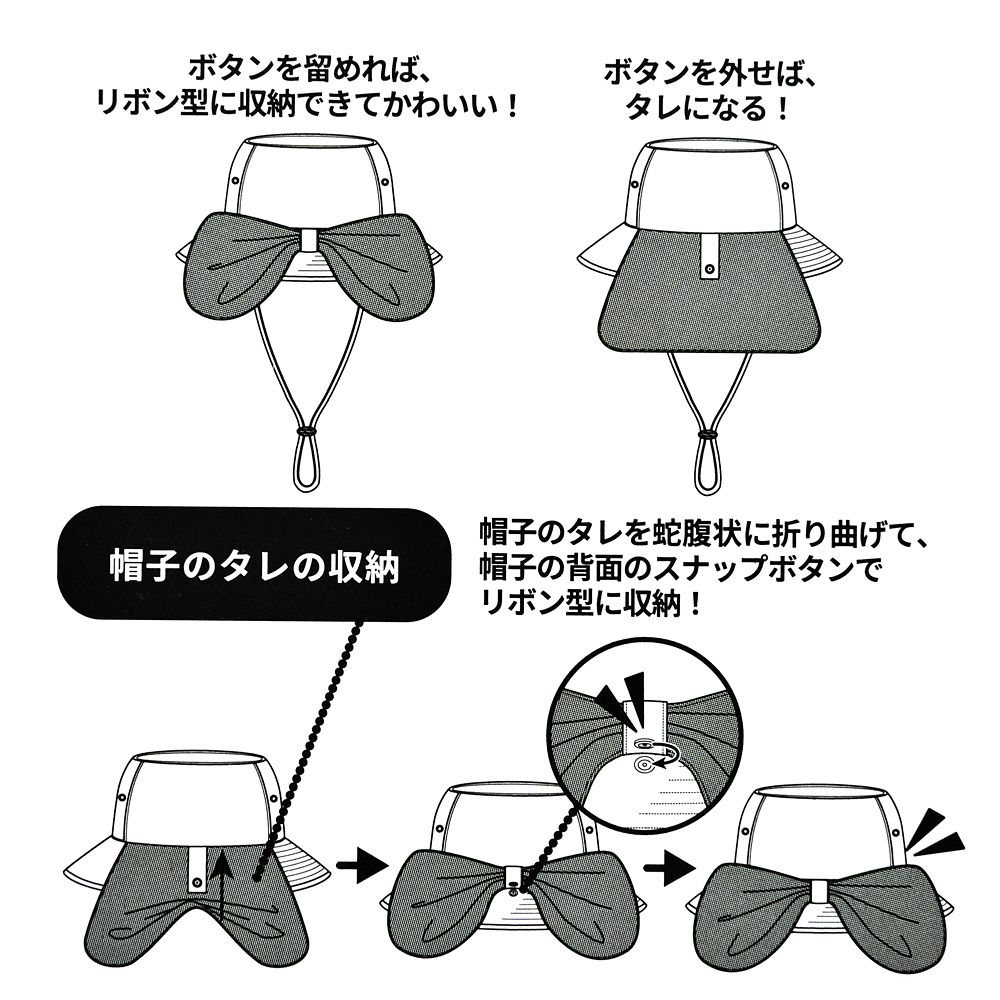 ボタンを留めれば、
リボン型に収納できてかわいい！

ボタンを外せば、
タレになる！

帽子のタレの収納

帽子のタレを蛇腹状に折り曲げて、
帽子の背面のスナップボタンで
リボン型に収納！