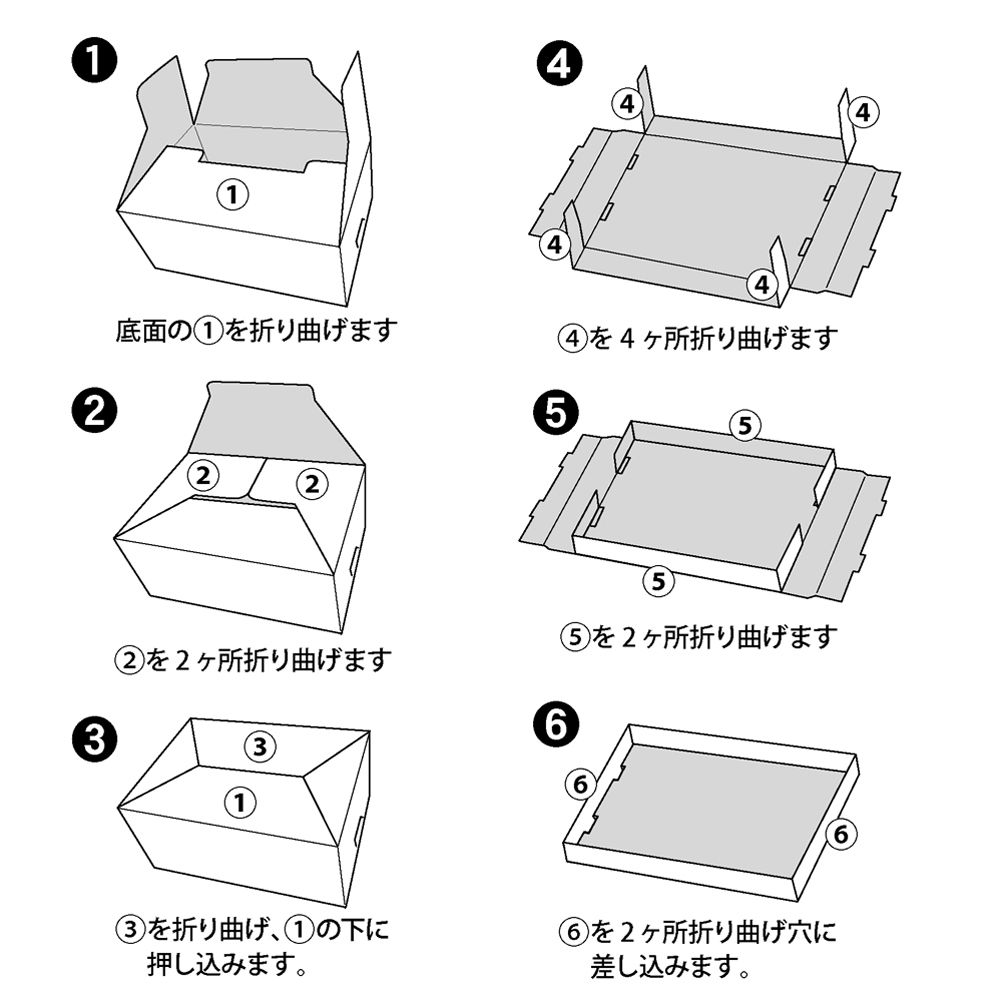 ❶

①

底面の①を折り曲げます

❷

② ②

②を２ヶ所折り曲げます

❸

③

①

③を折り曲げ、①の下に押し込みます。

❹

④ ④

④ ④

④を４ヶ所折り曲げます

❺

⑤

⑤

⑤を２ヶ所折り曲げます

❻

⑥

⑥

⑥を２ヶ所折り曲げ穴に差し込みます。