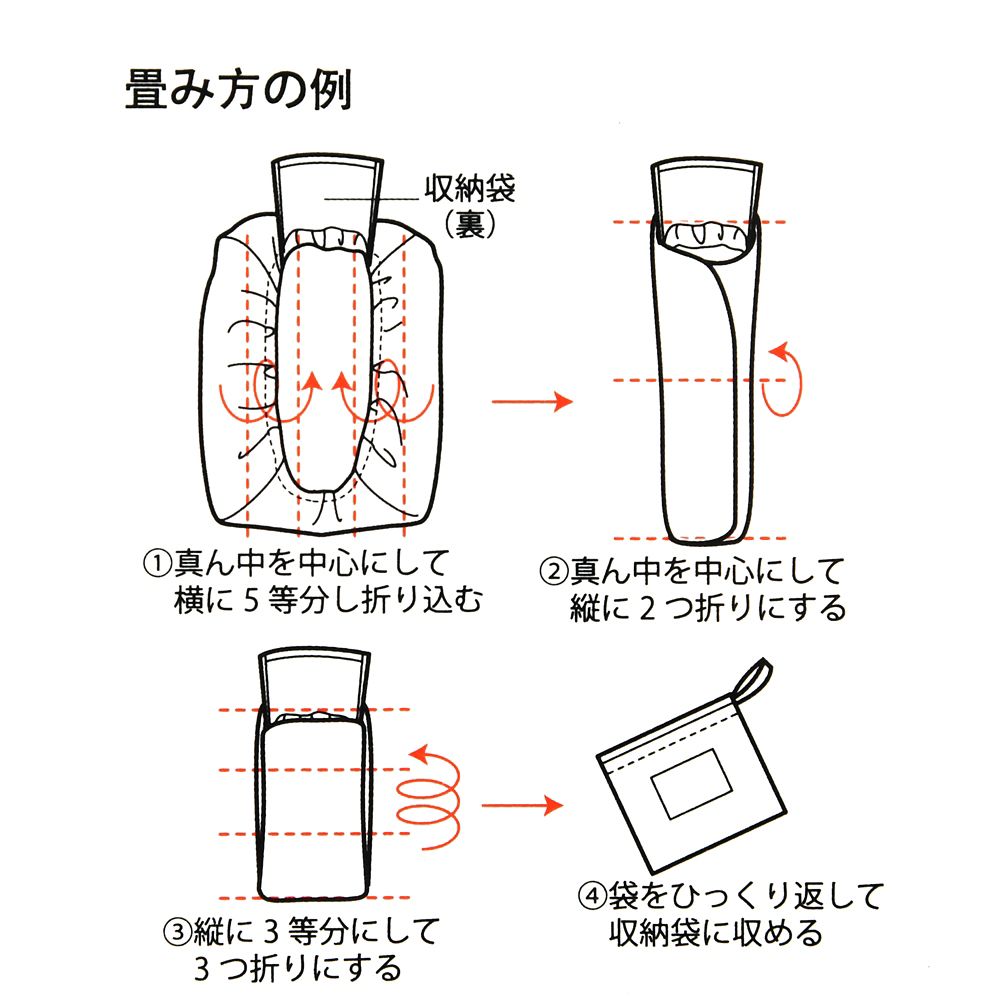 畳み方の例

収納袋
（裏）

①真ん中を中心にして
横に５等分し折り込む

②真ん中を中心にして
縦に２つ折りにする

③縦に３等分にして
３つ折りにする

④袋をひっくり返して
収納袋に収める