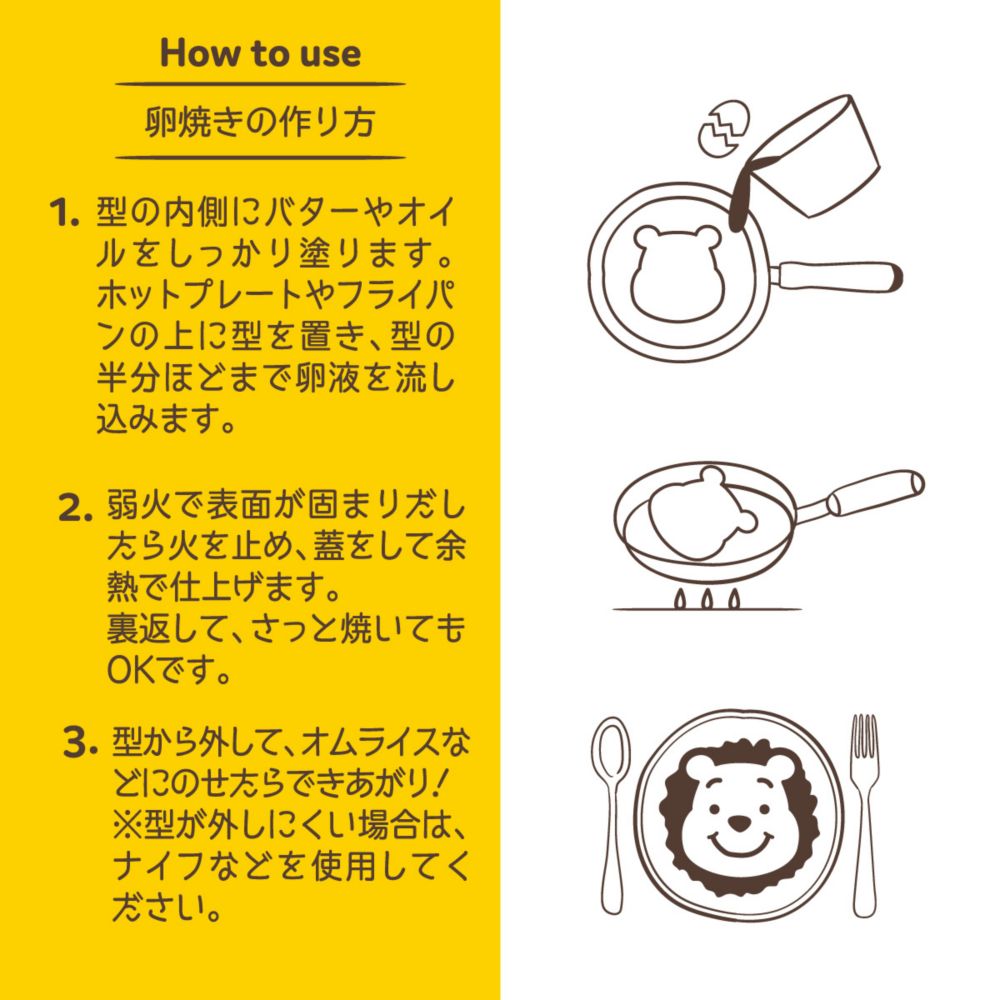 How to use

卵焼きの作り方

1. 型の内側にバターやオイルをしっかり塗ります。ホットプレートやフライパンの上に型を置き、型の半分ほどまで卵液を流し込みます。

2. 弱火で表面が固まりだしたら火を止め、蓋をして余熱で仕上げます。
裏返して、さっと焼いてもOKです。

3. 型から外して、オムライスなどにのせたらできあがり！
※型が外しにくい場合は、ナイフなどを使用してください。