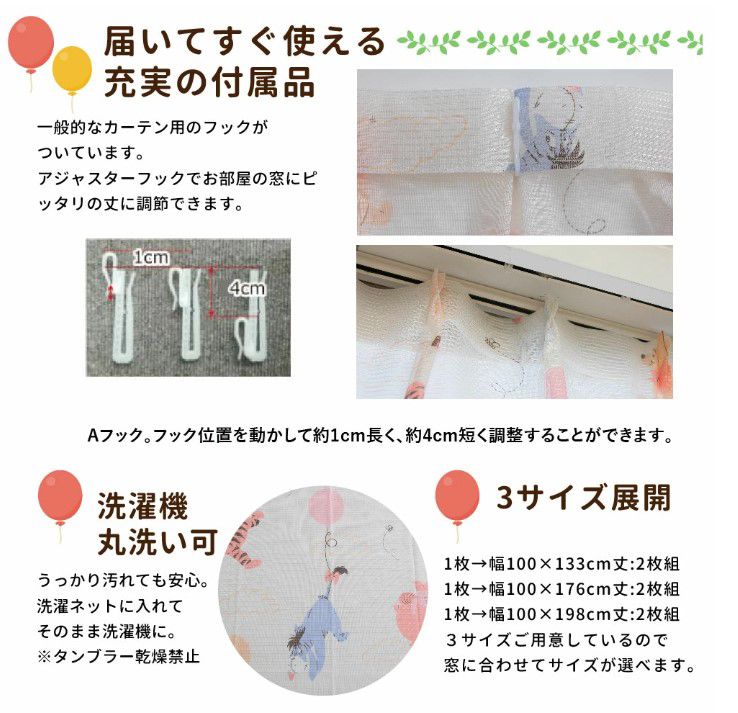 届いてすぐ使える
充実の付属品

一般的なカーテン用のフックがついています。
アジャスターフックでお部屋の窓にピッタリの丈に調節できます。

1cm
4cm

Aフック。フック位置を動かして約1cm長く、約4cm短く調整することができます。

洗濯機
丸洗い可

うっかり汚れても安心。
洗濯ネットに入れて
そのまま洗濯機に。
※タンブラー乾燥禁止

3サイズ展開

1枚→幅100×133cm丈:2枚組
1枚→幅100×176cm丈:2枚組
1枚→幅100×198cm丈:2枚組
３サイズご用意しているので
窓に合わせてサイズが選べます。